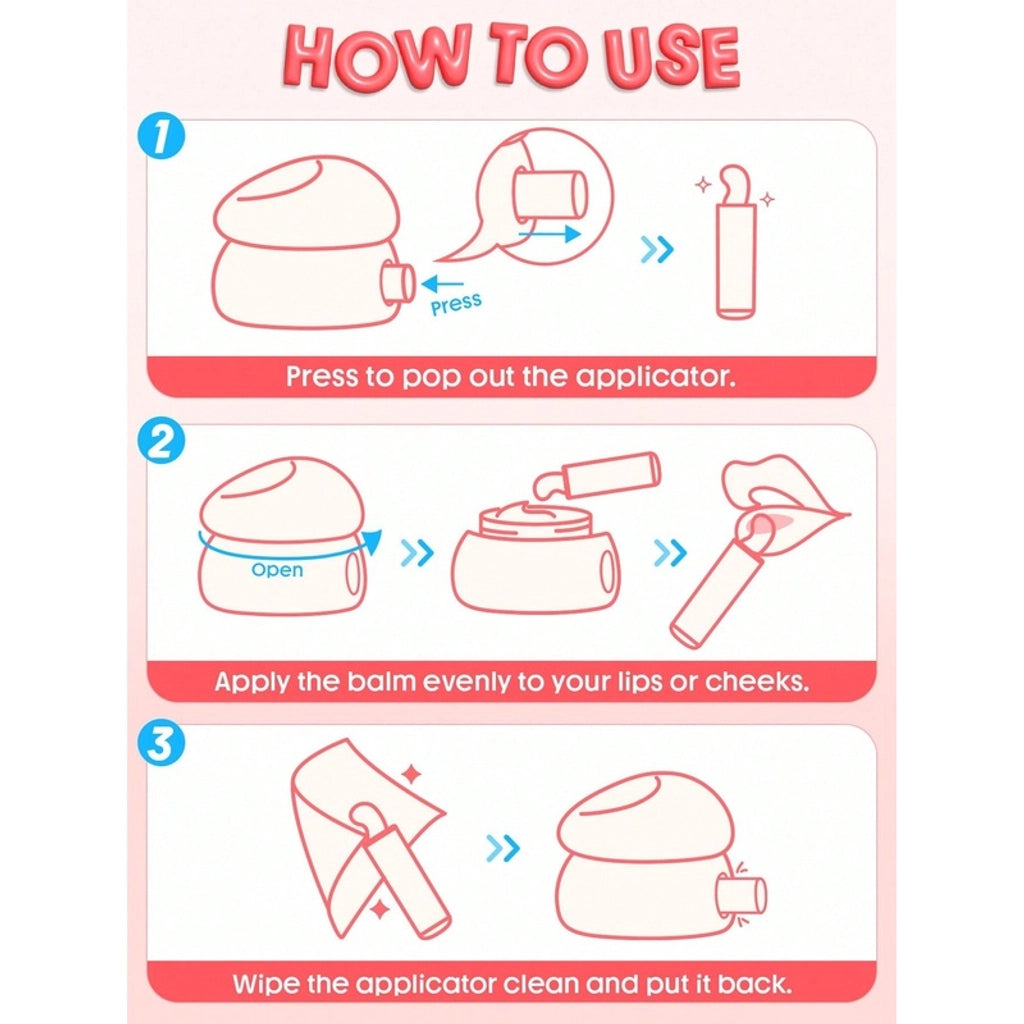 HOW TO USE

1

Press

Press to pop out the applicator.

2

Open

Apply the balm evenly to your lips or cheeks.

3

Wipe the applicator clean and put it back.